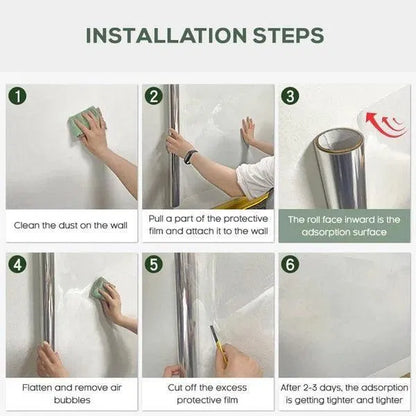 INSTALLATION STEPS

1

Clean the dust on the wall

2

Pull a part of the protective film and attach it to the wall

3

The roll face inward is the adsorption surface

4

Flatten and remove air bubbles

5

Cut off the excess protective film

6

After 2-3 days, the adsorption is getting tighter and tighter